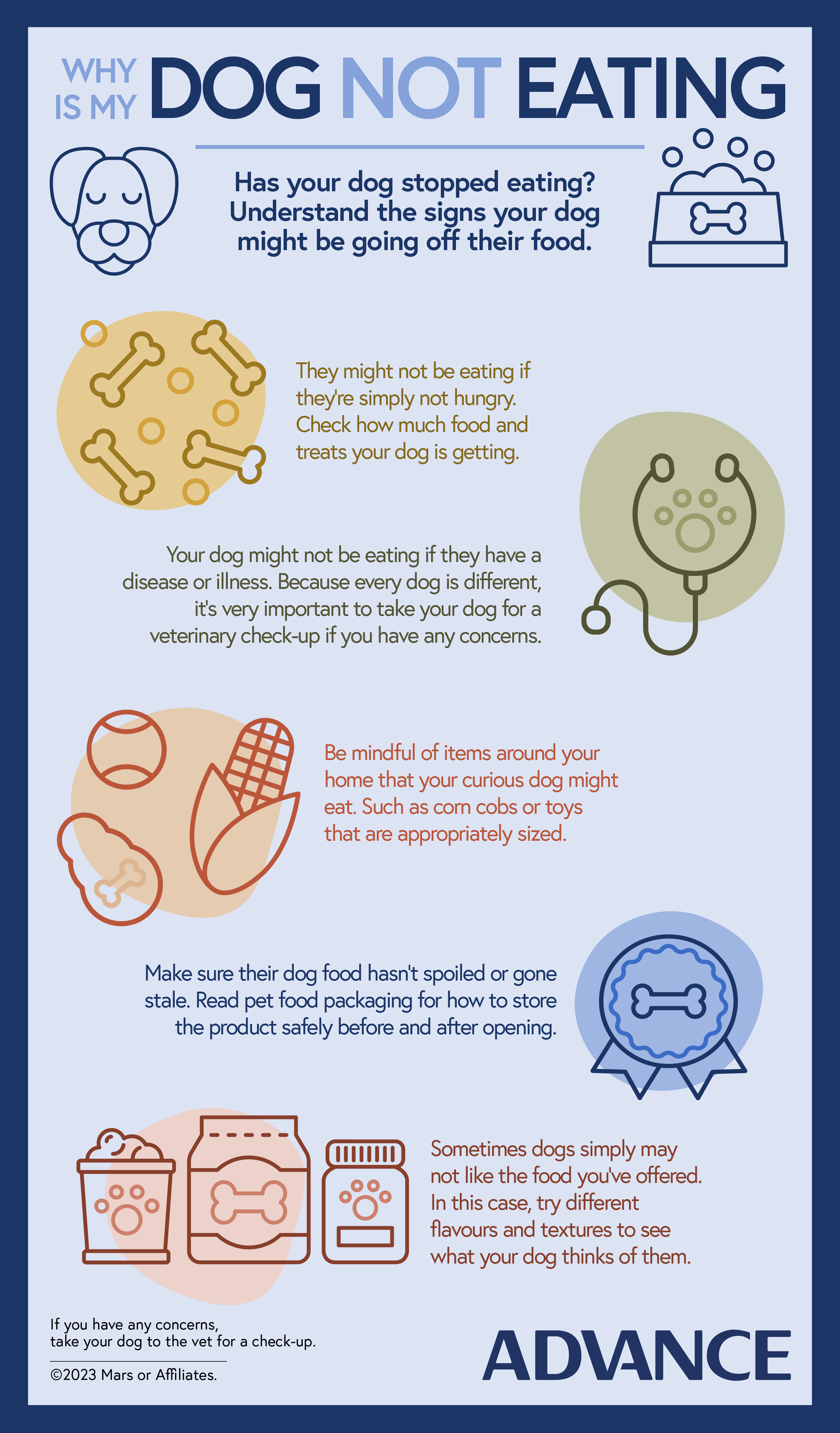 WHY IS MY DOG NOT EATING

Has your dog stopped eating? Understand the signs your dog might be going off their food.

They might not be eating if they're simply not hungry. Check how much food and treats your dog is getting.

Your dog might not be eating if they have a disease or illness. Because every dog is different, it's very important to take your dog for a veterinary check-up if you have any concerns.

Be mindful of items around your home that your curious dog might eat. Such as corn cobs or toys that are appropriately sized.

Make sure their dog food hasn't spoiled or gone stale. Read pet food packaging for how to store the product safely before and after opening.

Sometimes dogs simply may not like the food you've offered. In this case, try different flavours and textures to see what your dog thinks of them.

If you have any concerns, take your dog to the vet for a check-up.

©2023 Mars or Affiliates.

ADVANCE