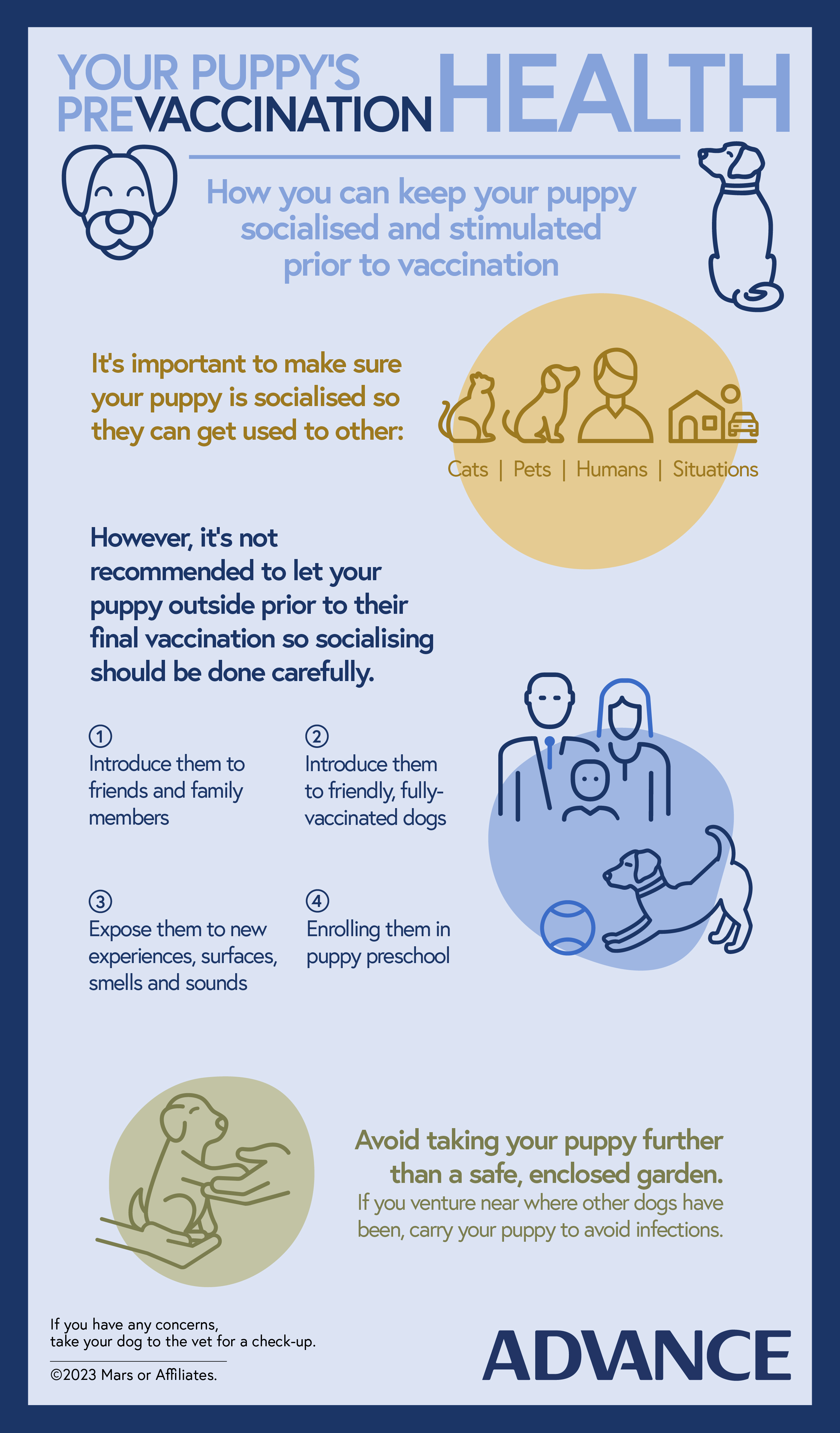 YOUR PUPPY'S PREVACCINATION HEALTH

How you can keep your puppy socialised and stimulated prior to vaccination

It's important to make sure your puppy is socialised so they can get used to other:

Cats | Pets | Humans | Situations

However, it's not recommended to let your puppy outside prior to their final vaccination so socialising should be done carefully.

① Introduce them to friends and family members

② Introduce them to friendly, fully-vaccinated dogs

③ Expose them to new experiences, surfaces, smells and sounds

④ Enrolling them in puppy preschool

Avoid taking your puppy further than a safe, enclosed garden.
If you venture near where other dogs have been, carry your puppy to avoid infections.

If you have any concerns, take your dog to the vet for a check-up.

©2023 Mars or Affiliates.

ADVANCE